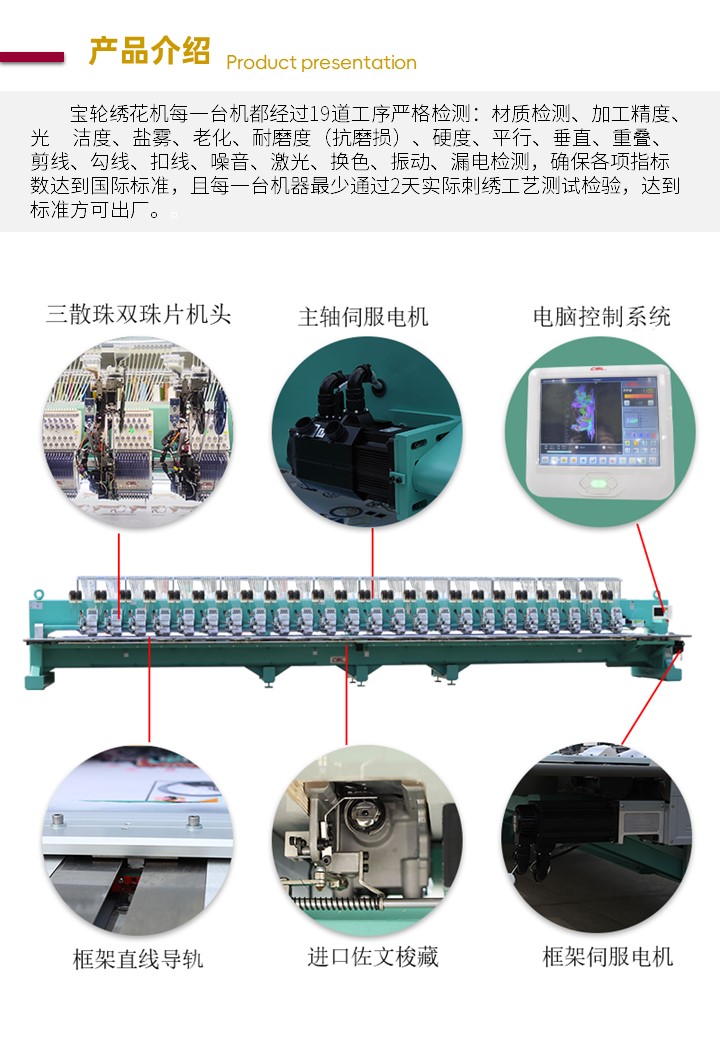 产品介绍 Product presentation

宝轮绣花机每一台机都经过19道工序严格检测：材质检测、加工精度、光 洁度、盐雾、老化、耐磨度（抗磨损）、硬度、平行、垂直、重叠、剪线、勾线、扣线、噪音、激光、换色、振动、漏电检测，确保各项指标数达到国际标准，且每一台机器最少通过2天实际刺绣工艺测试检验，达到标准方可出厂。

三散珠双珠片机头

主轴伺服电机

电脑控制系统

框架直线导轨

进口佐文梭藏

框架伺服电机