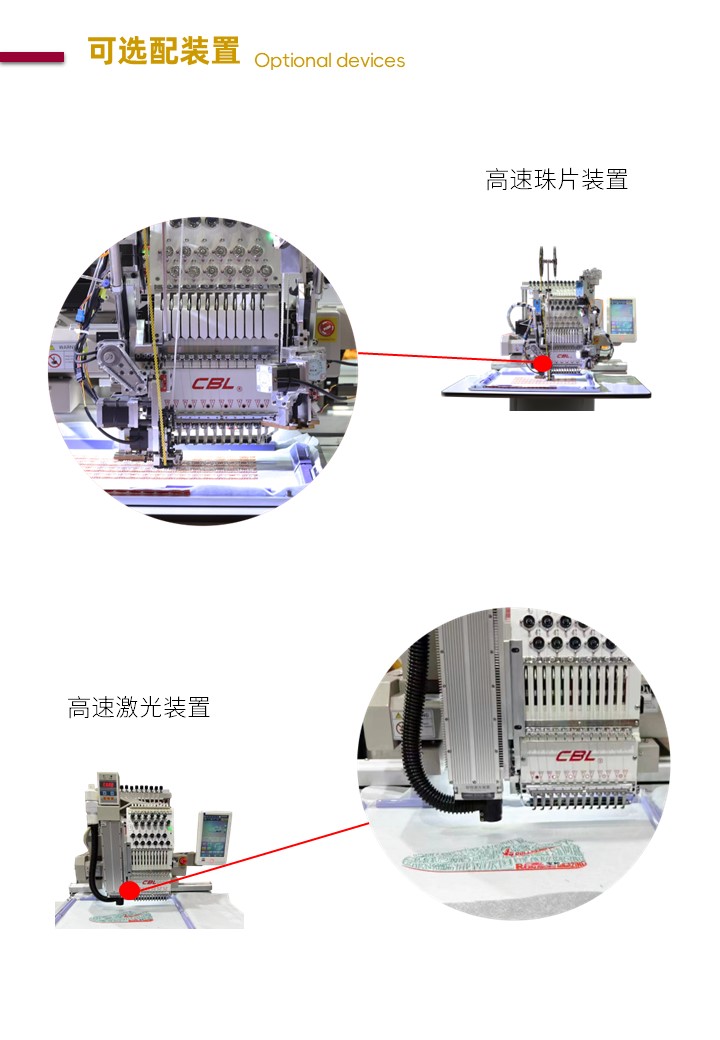 可选配装置 Optional devices

高速珠片装置

CBL

高速激光装置

CBL